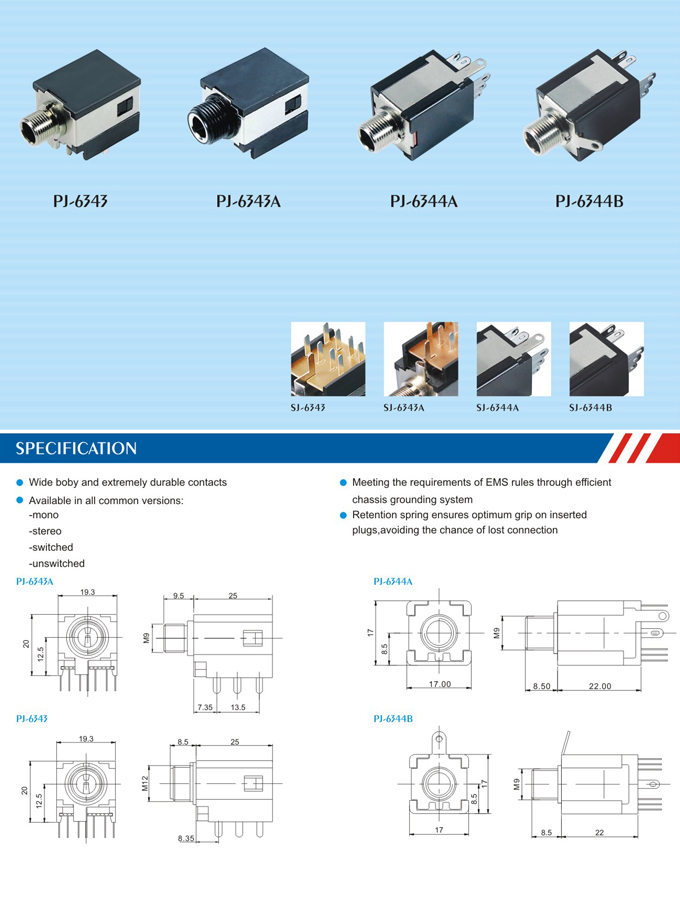 PJ-6343 PJ-6343A PJ-6344A PJ-6344B

SJ-6343 SJ-6343A SJ-6344A SJ-6344B

SPECIFICATION

Wide boby and extremely durable contacts
Available in all common versions:
-mono
-stereo
-switched
-unswitched

Meeting the requirements of EMS rules through efficient chassis grounding system
Retention spring ensures optimum grip on inserted plugs,avoiding the chance of lost connection

PJ-6343A
19.3
20
12.5
9.5
25
M9
7.35
13.5

PJ-6343
19.3
20
12.5
8.5
25
M12
8.35

PJ-6344A
17
8.5
17.00
M9
8.50
22.00

PJ-6344B
8.5
17
17
M9
8.5
22